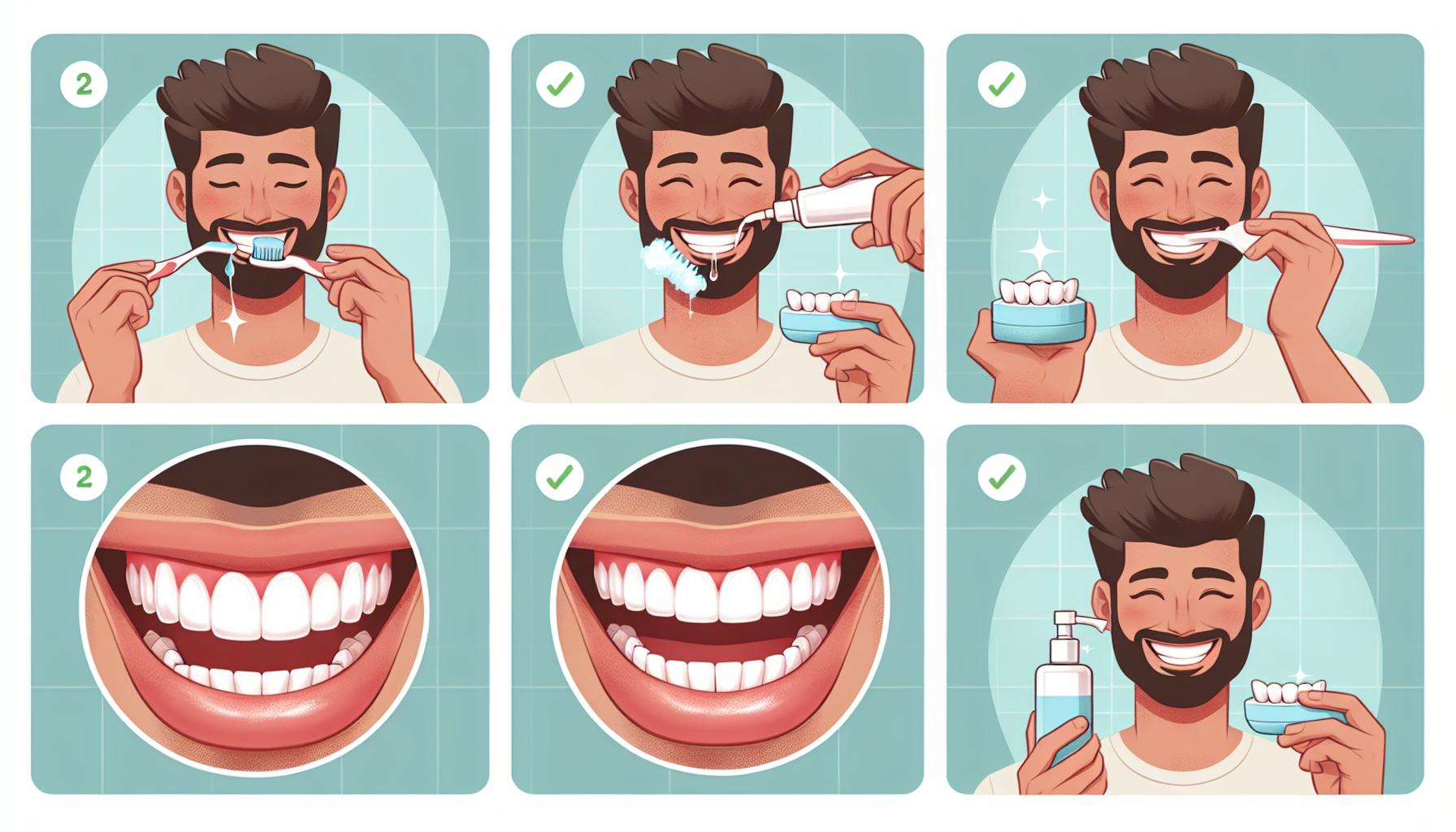 2

2